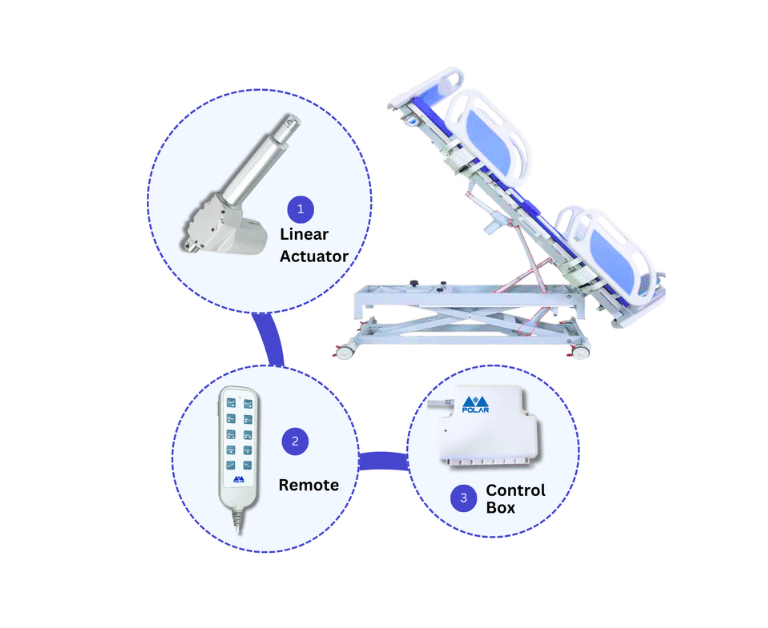 1
Linear Actuator

2
Remote

POLAR

3
Control Box