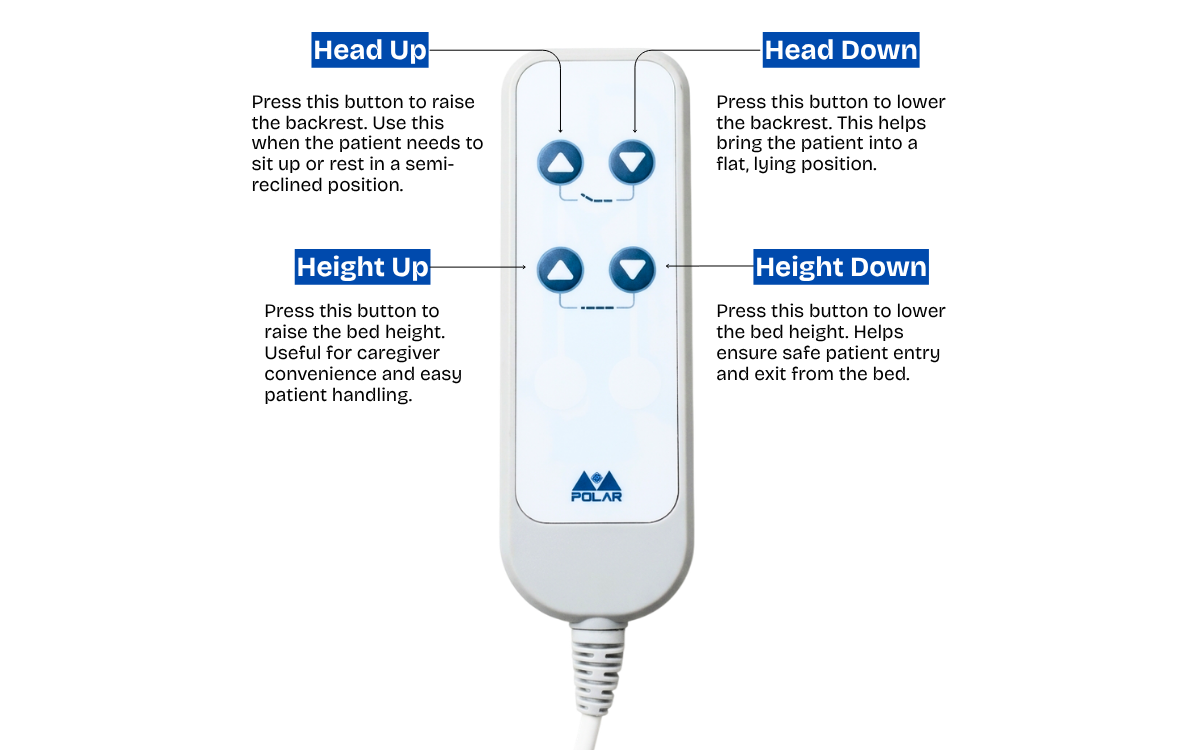 Head Up

Press this button to raise the backrest. Use this when the patient needs to sit up or rest in a semi-reclined position.

Head Down

Press this button to lower the backrest. This helps bring the patient into a flat, lying position.

Height Up

Press this button to raise the bed height. Useful for caregiver convenience and easy patient handling.

Height Down

Press this button to lower the bed height. Helps ensure safe patient entry and exit from the bed.

POLAR