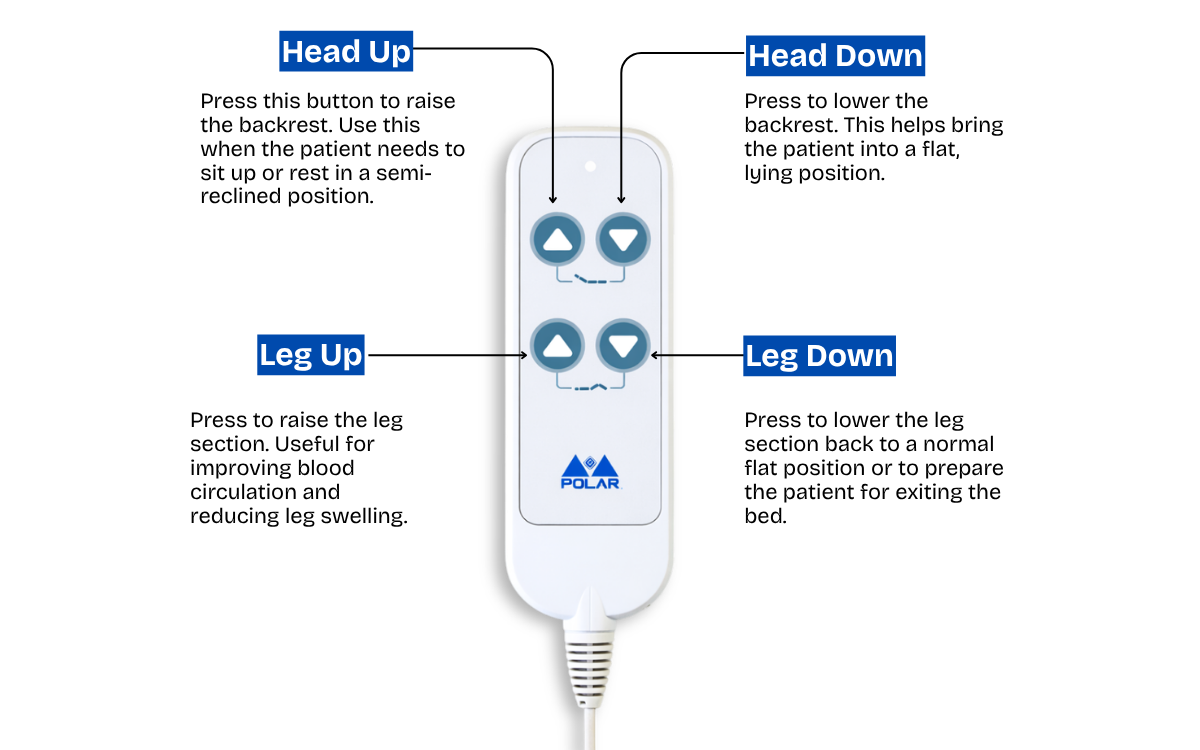 Head Up

Press this button to raise the backrest. Use this when the patient needs to sit up or rest in a semi-reclined position.

Head Down

Press to lower the backrest. This helps bring the patient into a flat, lying position.

Leg Up

Press to raise the leg section. Useful for improving blood circulation and reducing leg swelling.

Leg Down

Press to lower the leg section back to a normal flat position or to prepare the patient for exiting the bed.

POLAR