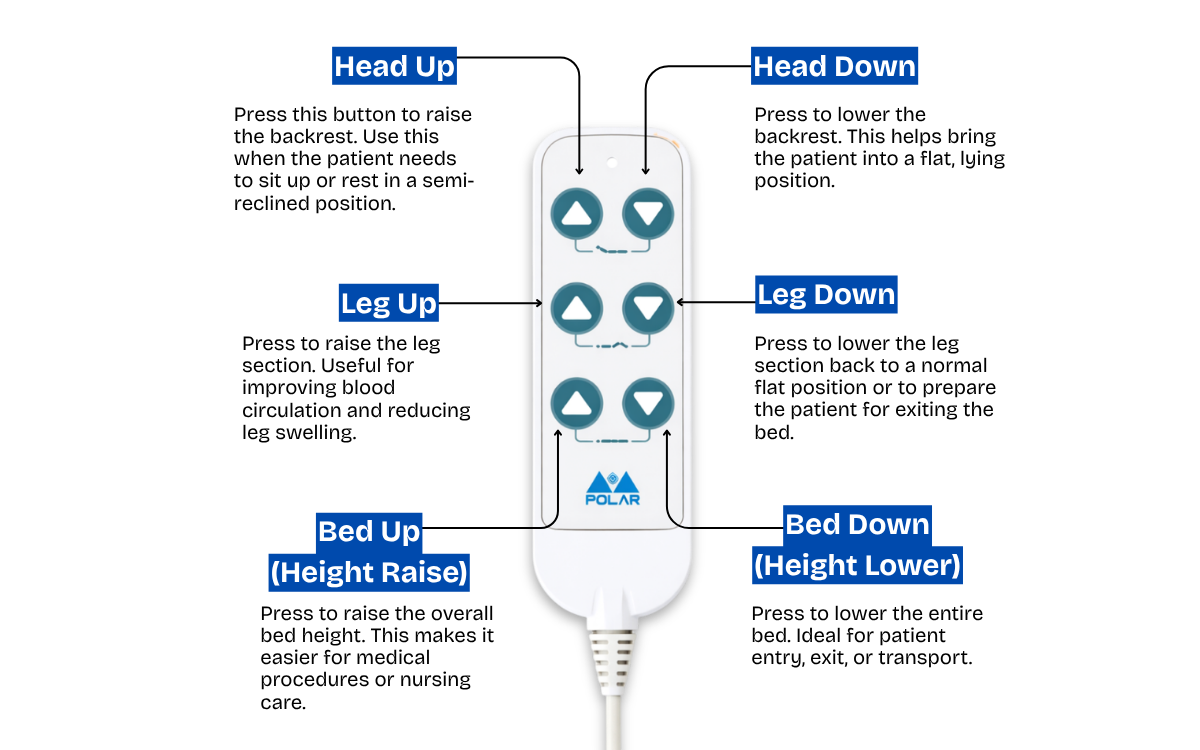 Head Up

Press this button to raise the backrest. Use this when the patient needs to sit up or rest in a semi-reclined position.

Head Down

Press to lower the backrest. This helps bring the patient into a flat, lying position.

Leg Up

Press to raise the leg section. Useful for improving blood circulation and reducing leg swelling.

Leg Down

Press to lower the leg section back to a normal flat position or to prepare the patient for exiting the bed.

POLAR

Bed Up (Height Raise)

Press to raise the overall bed height. This makes it easier for medical procedures or nursing care.

Bed Down (Height Lower)

Press to lower the entire bed. Ideal for patient entry, exit, or transport.