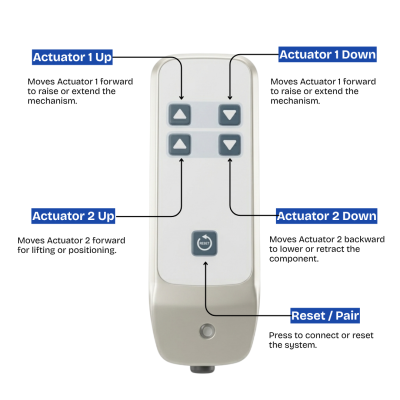 Actuator 1 Up

Moves Actuator 1 forward to raise or extend the mechanism.

Actuator 1 Down

Moves Actuator 1 forward to raise or extend the mechanism.

Actuator 2 Up

Moves Actuator 2 forward for lifting or positioning.

Actuator 2 Down

Moves Actuator 2 backward to lower or retract the component.

RESET

Reset / Pair

Press to connect or reset the system.