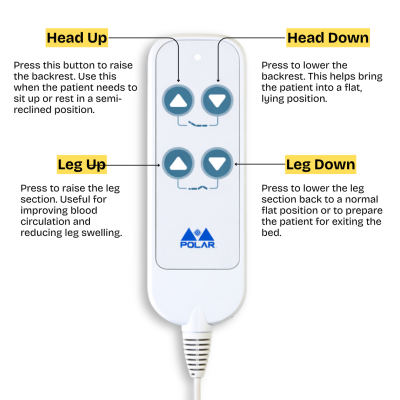 Head Up

Press this button to raise the backrest. Use this when the patient needs to sit up or rest in a semi-reclined position.

Head Down

Press to lower the backrest. This helps bring the patient into a flat, lying position.

Leg Up

Press to raise the leg section. Useful for improving blood circulation and reducing leg swelling.

Leg Down

Press to lower the leg section back to a normal flat position or to prepare the patient for exiting the bed.

POLAR