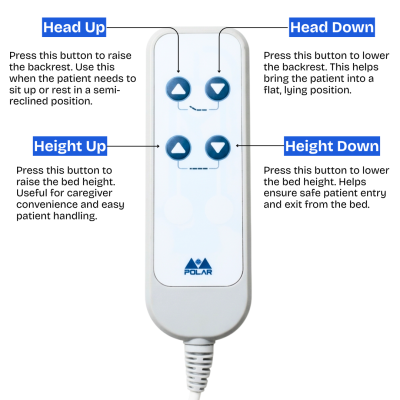 Head Up

Press this button to raise the backrest. Use this when the patient needs to sit up or rest in a semi-reclined position.

Head Down

Press this button to lower the backrest. This helps bring the patient into a flat, lying position.

Height Up

Press this button to raise the bed height. Useful for caregiver convenience and easy patient handling.

Height Down

Press this button to lower the bed height. Helps ensure safe patient entry and exit from the bed.

POLAR